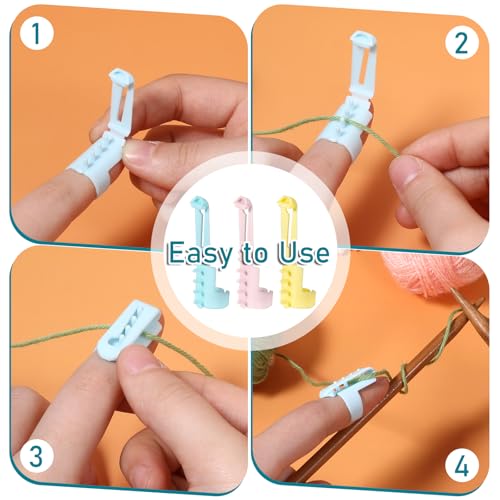 1

2

Easy to Use

3

4