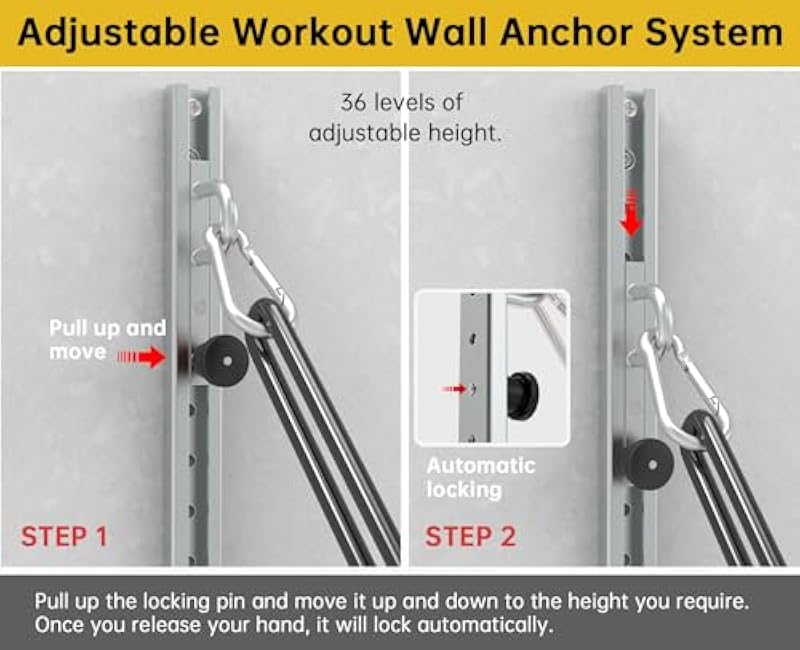 Adjustable Workout Wall Anchor System

36 levels of adjustable height.

Pull up and move

STEP 1

Automatic locking

STEP 2

Pull up the locking pin and move it up and down to the height you require. Once you release your hand, it will lock automatically.