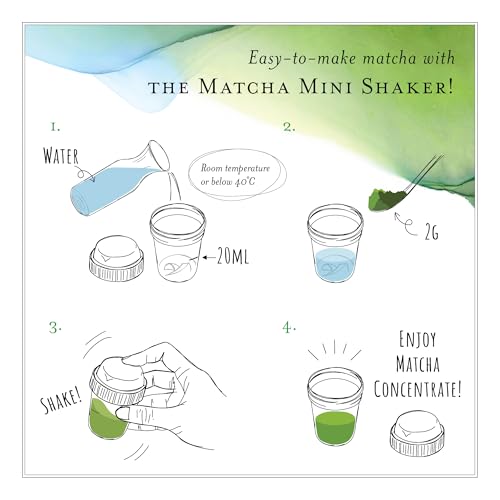 Easy-to-make matcha with
THE MATCHA MINI SHAKER!

1.

WATER

Room temperature or below 40°C

20ML

2.

2G

3.

SHAKE!

4.

ENJOY MATCHA CONCENTRATE!