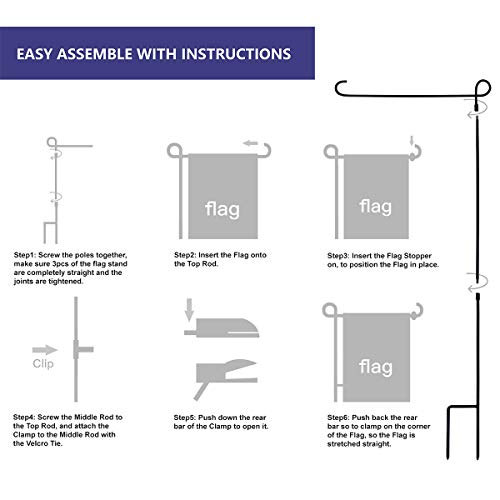 EASY ASSEMBLE WITH INSTRUCTIONS

flag

flag

Step1: Screw the poles together, make sure 3pcs of the flag stand are completely straight and the joints are tightened.

Step2: Insert the Flag onto the Top Rod.

Step3: Insert the Flag Stopper on, to position the Flag in place.

Clip

flag

Step4: Screw the Middle Rod to the Top Rod, and attach the Clamp to the Middle Rod with the Velcro Tie.

Step5: Push down the rear bar of the Clamp to open it.

Step6: Push back the rear bar so to clamp on the corner of the Flag, so the Flag is stretched straight.