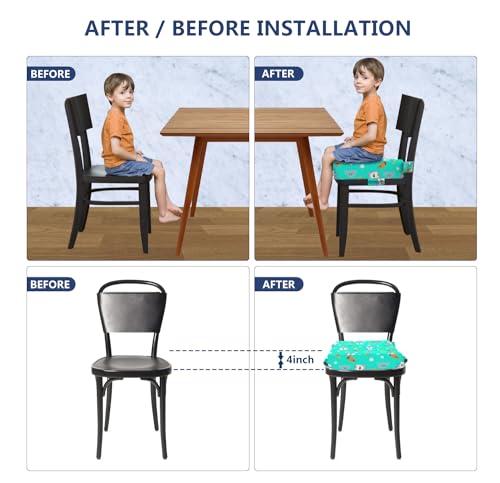 AFTER / BEFORE INSTALLATION

BEFORE

AFTER

BEFORE

AFTER

4inch