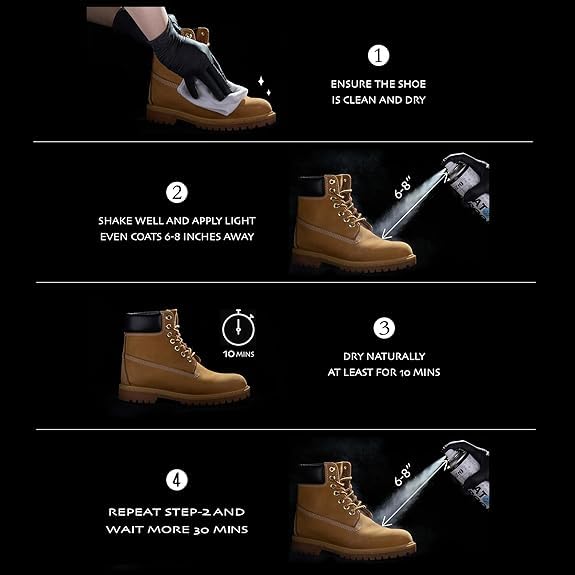 1

ENSURE THE SHOE IS CLEAN AND DRY

2

SHAKE WELL AND APPLY LIGHT EVEN COATS 6-8 INCHES AWAY

6-8"

10 MINS

3

DRY NATURALLY AT LEAST FOR 10 MINS

4

REPEAT STEP-2 AND WAIT MORE 30 MINS

6-8"