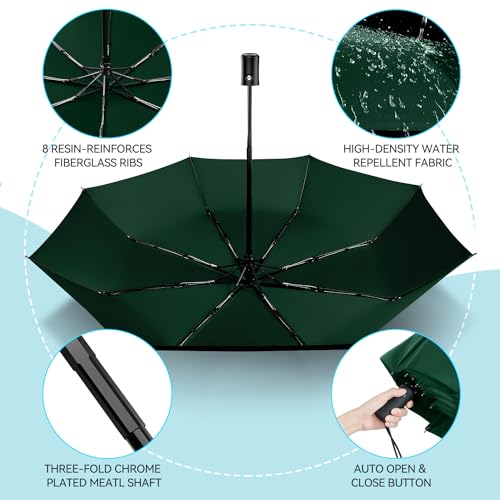 8 RESIN-REINFORCES FIBERGLASS RIBS

HIGH-DENSITY WATER REPELLENT FABRIC

THREE-FOLD CHROME PLATED MEATL SHAFT

AUTO OPEN & CLOSE BUTTON