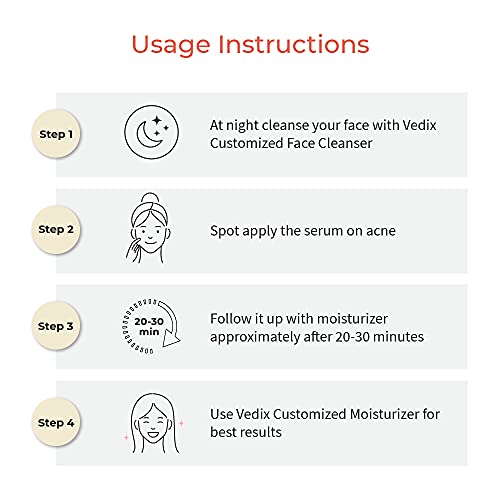 Usage Instructions

Step 1

At night cleanse your face with Vedix Customized Face Cleanser

Step 2

Spot apply the serum on acne

Step 3

20-30 min

Follow it up with moisturizer approximately after 20-30 minutes

Step 4

Use Vedix Customized Moisturizer for best results