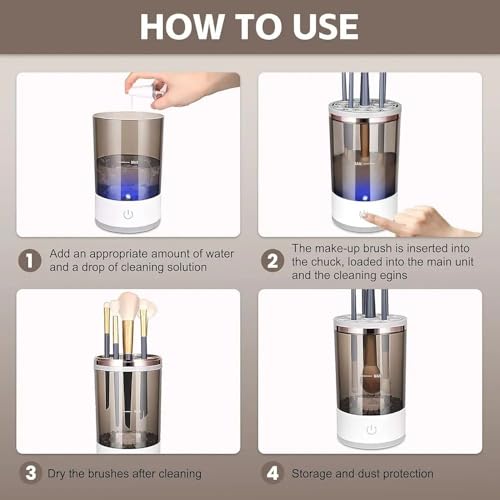 HOW TO USE

1 Add an appropriate amount of water and a drop of cleaning solution

2 The make-up brush is inserted into the chuck, loaded into the main unit and the cleaning egins

3 Dry the brushes after cleaning

4 Storage and dust protection