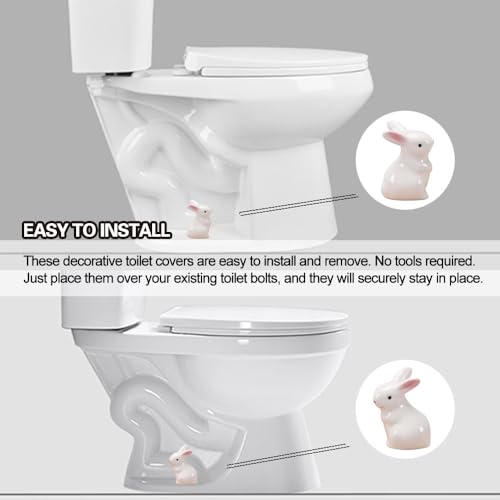 EASY TO INSTALL

These decorative toilet covers are easy to install and remove. No tools required. Just place them over your existing toilet bolts, and they will securely stay in place.