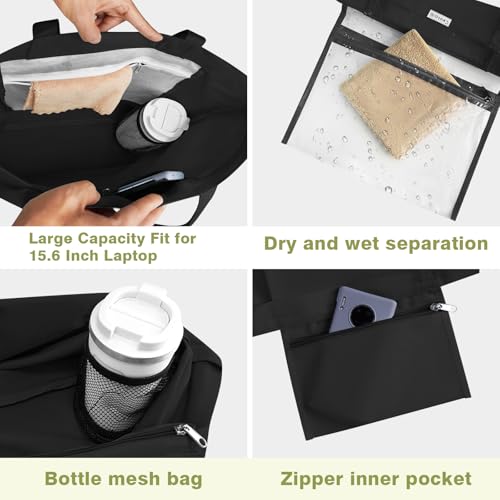 Large Capacity Fit for 15.6 Inch Laptop

Dry and wet separation

Bottle mesh bag

Zipper inner pocket