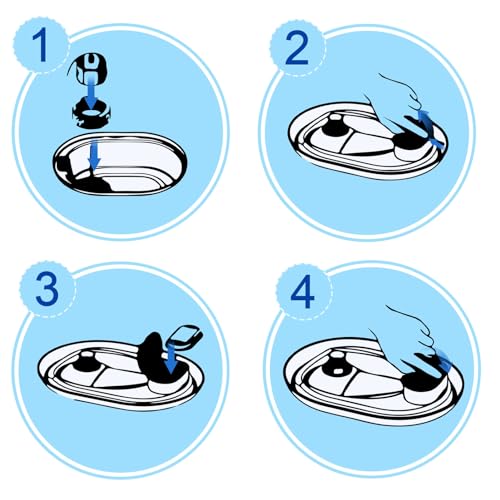 1

2

3

4