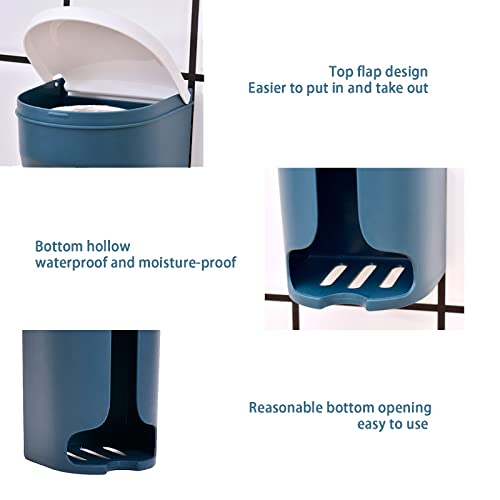 Top flap design
Easier to put in and take out

Bottom hollow
waterproof and moisture-proof

Reasonable bottom opening
easy to use