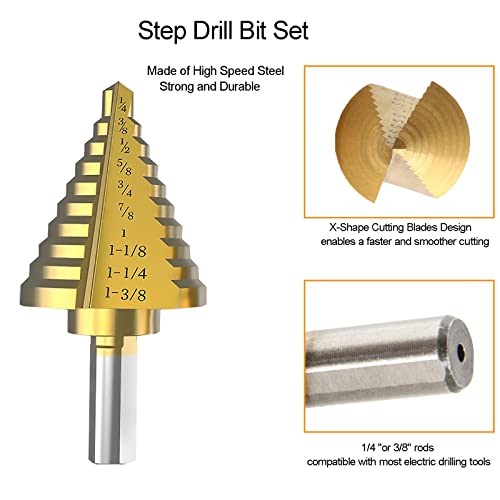 Step Drill Bit Set

Made of High Speed Steel
Strong and Durable

1/4
3/8
1/2
5/8
3/4
7/8
1
1-1/8
1-1/4
1-3/8

X-Shape Cutting Blades Design
enables a faster and smoother cutting

1/4 "or 3/8" rods
compatible with most electric drilling tools