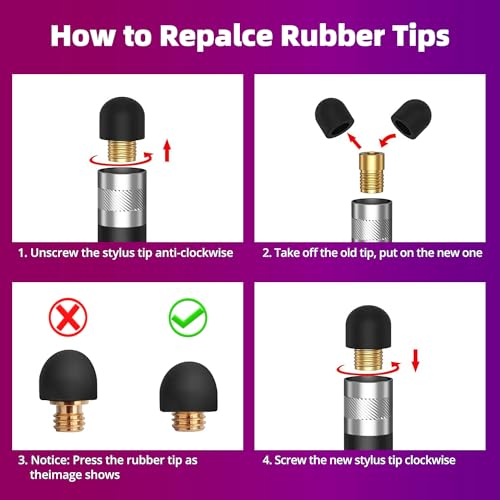 How to Repalce Rubber Tips

1. Unscrew the stylus tip anti-clockwise

2. Take off the old tip, put on the new one

3. Notice: Press the rubber tip as theimage shows

4. Screw the new stylus tip clockwise