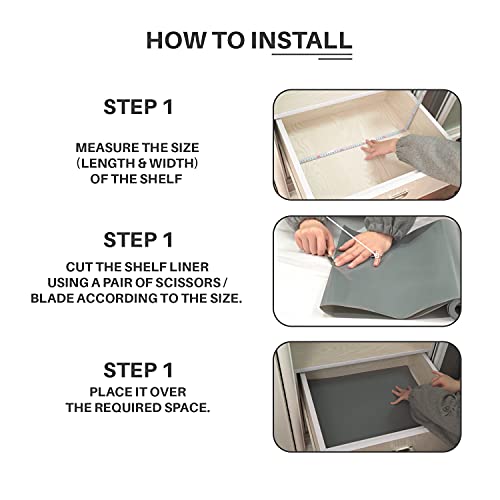 HOW TO INSTALL

STEP 1

MEASURE THE SIZE (LENGTH & WIDTH) OF THE SHELF

STEP 1

CUT THE SHELF LINER USING A PAIR OF SCISSORS / BLADE ACCORDING TO THE SIZE.

STEP 1

PLACE IT OVER THE REQUIRED SPACE.