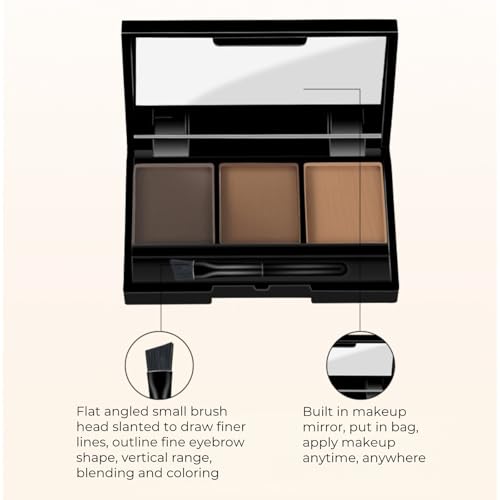 Flat angled small brush head slanted to draw finer lines, outline fine eyebrow shape, vertical range, blending and coloring

Built in makeup mirror, put in bag, apply makeup anytime, anywhere