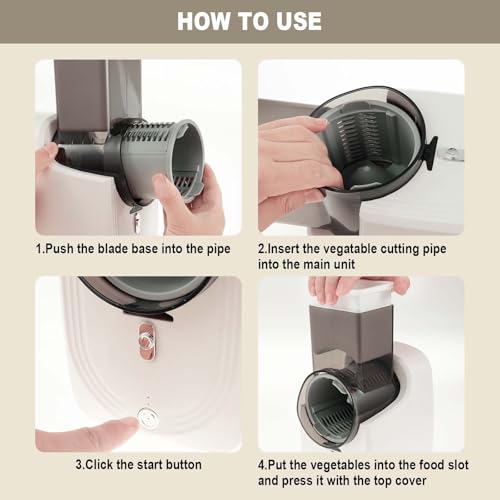 HOW TO USE

1.Push the blade base into the pipe

2.Insert the vegatable cutting pipe into the main unit

3.Click the start button

4.Put the vegetables into the food slot and press it with the top cover