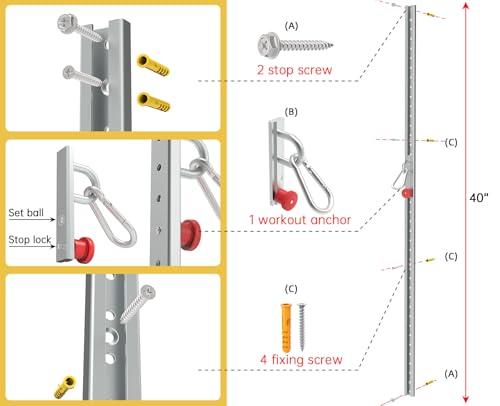 Set ball

Stop lock

(A)

2 stop screw

(B)

1 workout anchor

(C)

4 fixing screw

(C)

(C)

(A)

40"