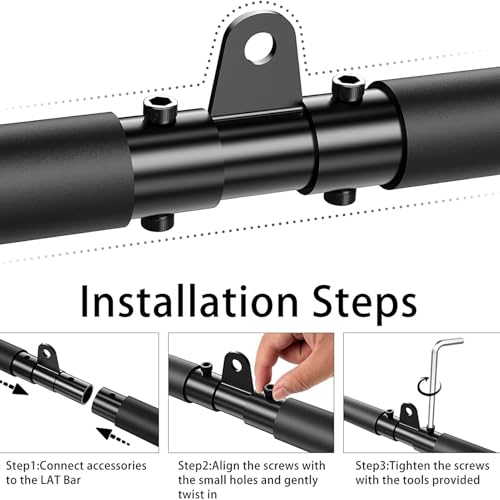 Installation Steps

Step1:Connect accessories to the LAT Bar

Step2:Align the screws with the small holes and gently twist in

Step3:Tighten the screws with the tools provided