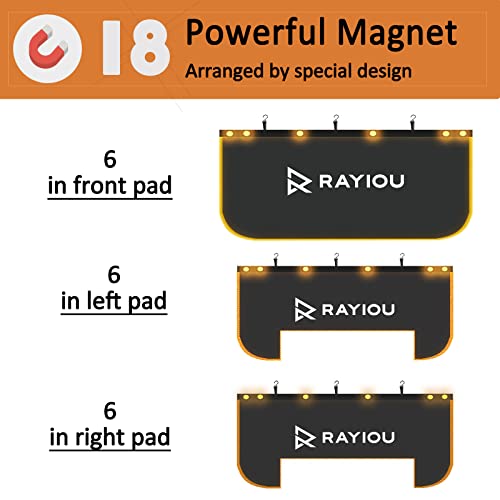 18 Powerful Magnet
Arranged by special design

6
in front pad

RAYIOU

6
in left pad

RAYIOU

6
in right pad

RAYIOU