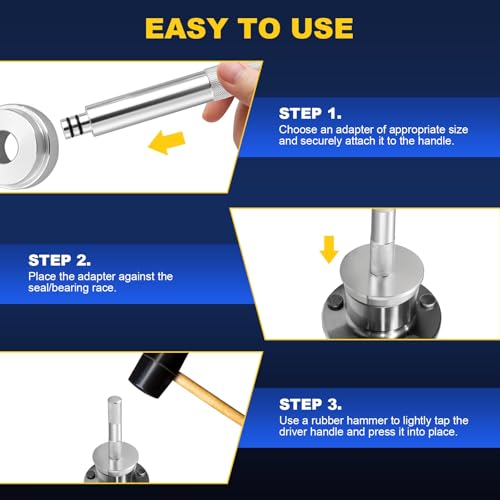 EASY TO USE

STEP 1.
Choose an adapter of appropriate size and securely attach it to the handle.

STEP 2.
Place the adapter against the seal/bearing race.

STEP 3.
Use a rubber hammer to lightly tap the driver handle and press it into place.