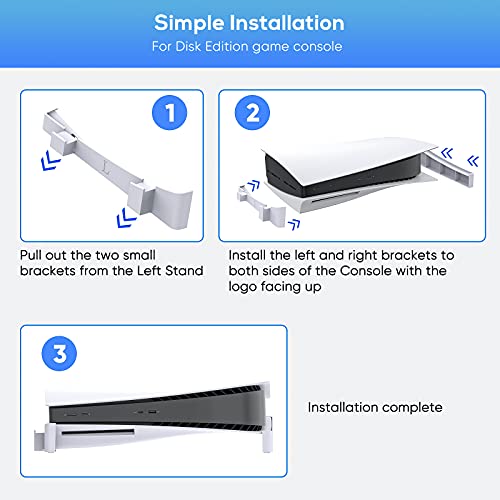 Simple Installation
For Disk Edition game console

1

Pull out the two small brackets from the Left Stand

2

Install the left and right brackets to both sides of the Console with the logo facing up

3

Installation complete