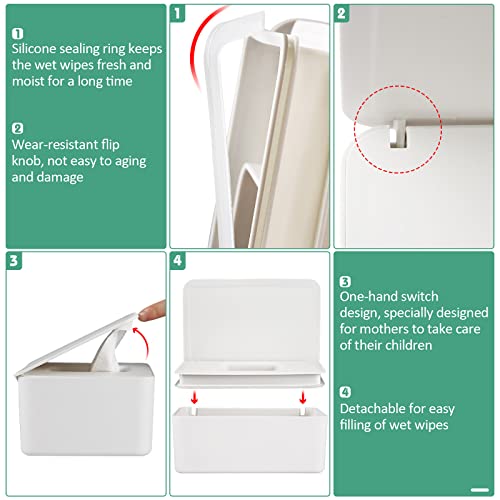 1
Silicone sealing ring keeps the wet wipes fresh and moist for a long time

2
Wear-resistant flip knob, not easy to aging and damage

1

2

3

4

3
One-hand switch design, specially designed for mothers to take care of their children

4
Detachable for easy filling of wet wipes