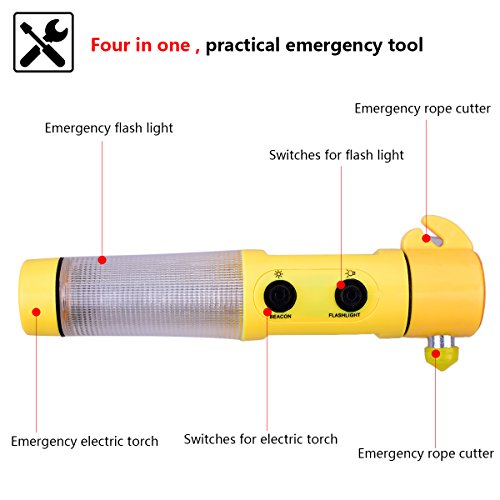 Four in one , practical emergency tool

Emergency rope cutter

Emergency flash light

Switches for flash light

BEACON

FLASHLIGHT

Emergency electric torch

Switches for electric torch

Emergency rope cutter