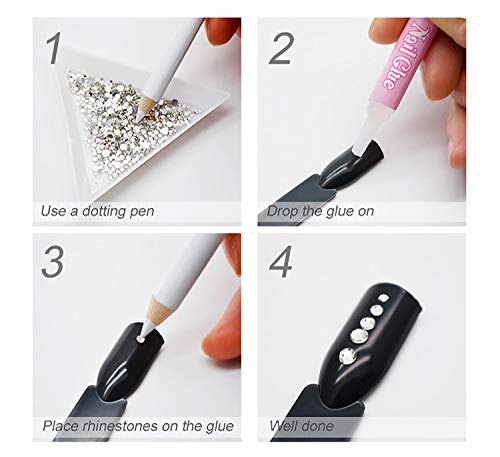 1

Use a dotting pen

2

Nail Glue

Drop the glue on

3

Place rhinestones on the glue

4

Well done