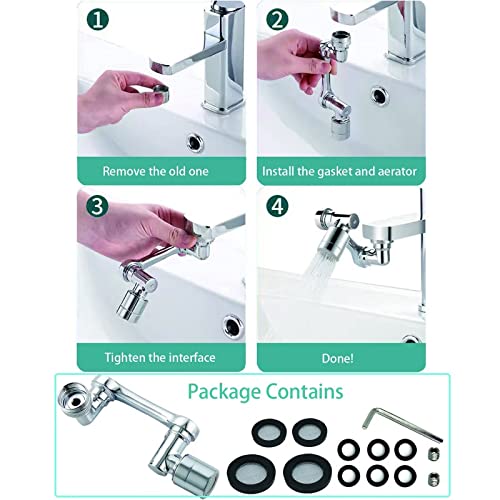 1
Remove the old one

2
Install the gasket and aerator

3
Tighten the interface

4
Done!

Package Contains