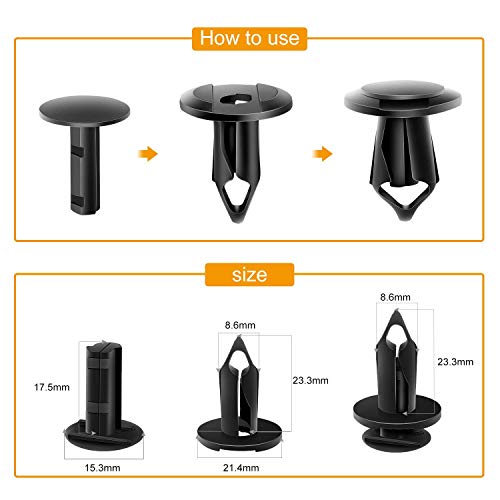 How to use

size

17.5mm

15.3mm

8.6mm

23.3mm

21.4mm

8.6mm

23.3mm