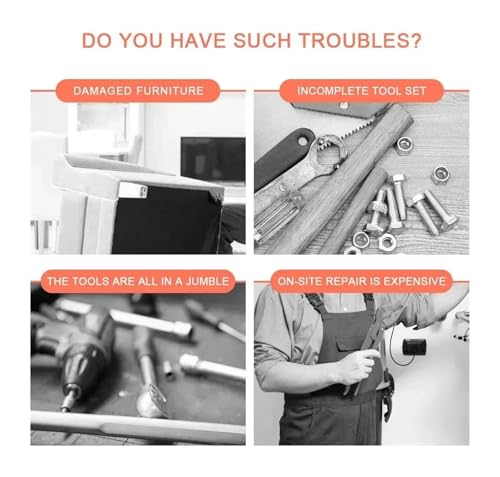 DO YOU HAVE SUCH TROUBLES?

DAMAGED FURNITURE

INCOMPLETE TOOL SET

THE TOOLS ARE ALL IN A JUMBLE

ON-SITE REPAIR IS EXPENSIVE