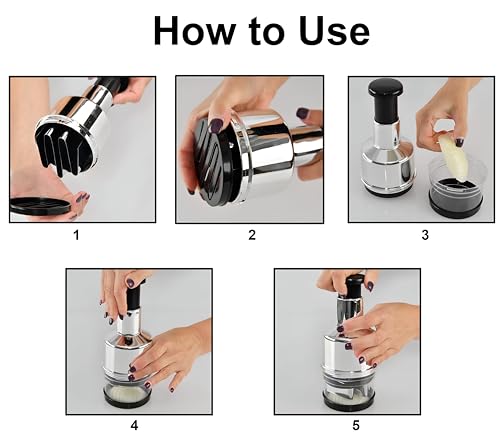 How to Use

1

2

3

4

5