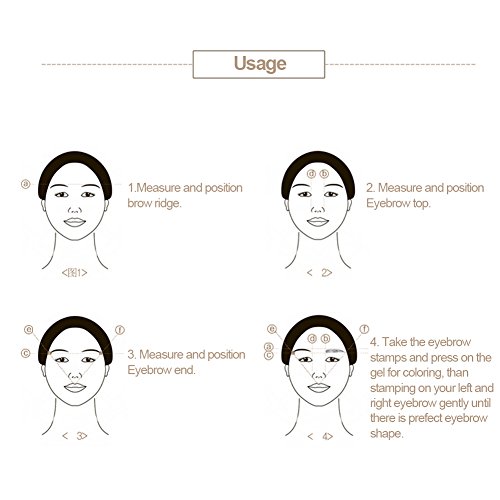 Usage

ⓐ

1.Measure and position brow ridge.

<图1>

ⓓ ⓑ

2. Measure and position Eyebrow top.

< 2>

ⓔ ⓕ ⓒ

3. Measure and position Eyebrow end.

< 3>

ⓔ ⓓ ⓑ ⓕ ⓐ ⓒ

4. Take the eyebrow stamps and press on the gel for coloring, than stamping on your left and right eyebrow gently until there is prefect eyebrow shape.

< 4>