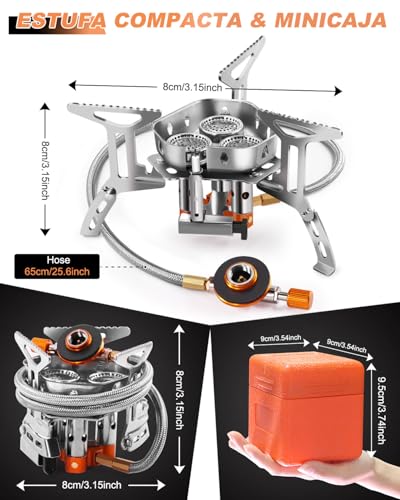 ESTUFA COMPACTA & MINICAJA

8cm/3.15inch

8cm/3.15inch

Hose
65cm/25.6inch

8cm/3.15inch

8cm/3.15inch

9cm/3.54inch

9cm/3.54inch

9.5cm/3.74inch