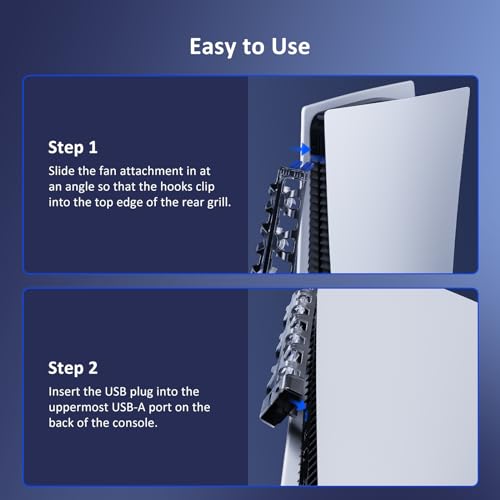 Easy to Use

Step 1

Slide the fan attachment in at an angle so that the hooks clip into the top edge of the rear grill.

Step 2

Insert the USB plug into the uppermost USB-A port on the back of the console.