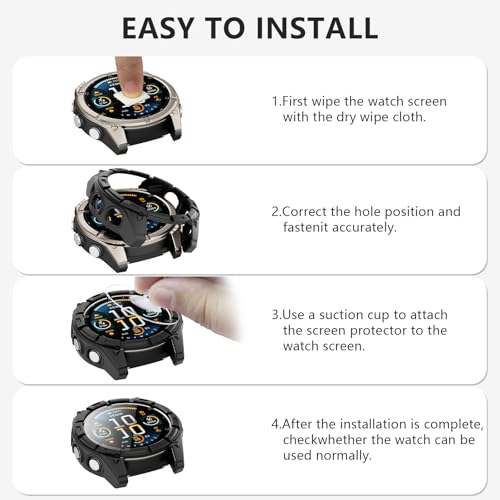 EASY TO INSTALL

1.First wipe the watch screen with the dry wipe cloth.

2.Correct the hole position and fastenit accurately.

3.Use a suction cup to attach the screen protector to the watch screen.

4.After the installation is complete, checkwhether the watch can be used normally.