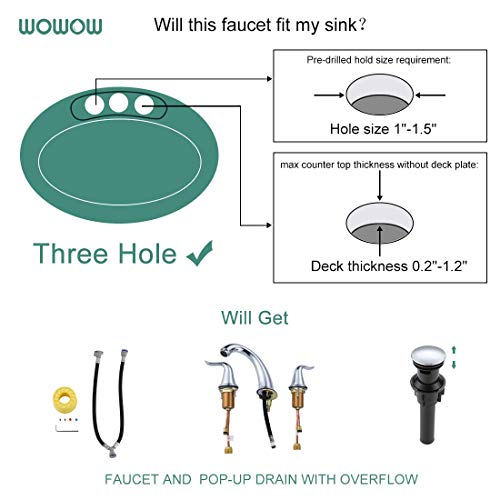 WOWOW

Will this faucet fit my sink?

Pre-drilled hold size requirement:

Hole size 1"-1.5"

max counter top thickness without deck plate:

Deck thickness 0.2"-1.2"

Three Hole ✓

Will Get

FAUCET AND POP-UP DRAIN WITH OVERFLOW