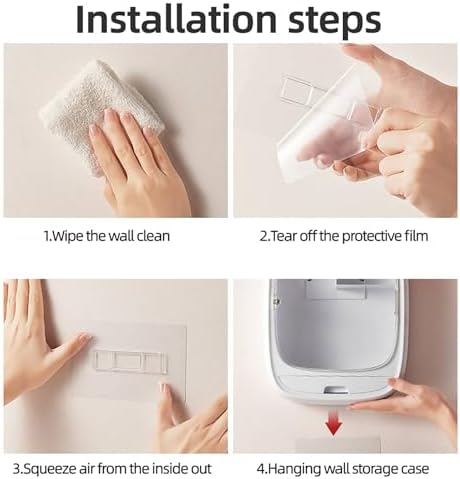 Installation steps

1.Wipe the wall clean

2.Tear off the protective film

3.Squeeze air from the inside out

4.Hanging wall storage case