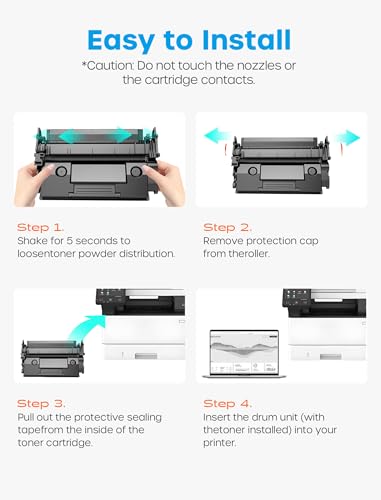 Easy to Install

*Caution: Do not touch the nozzles or the cartridge contacts.

Step 1.
Shake for 5 seconds to loosentoner powder distribution.

Step 2.
Remove protection cap from theroller.

Step 3.
Pull out the protective sealing tapefrom the inside of the toner cartridge.

Step 4.
Insert the drum unit (with thetoner installed) into your printer.