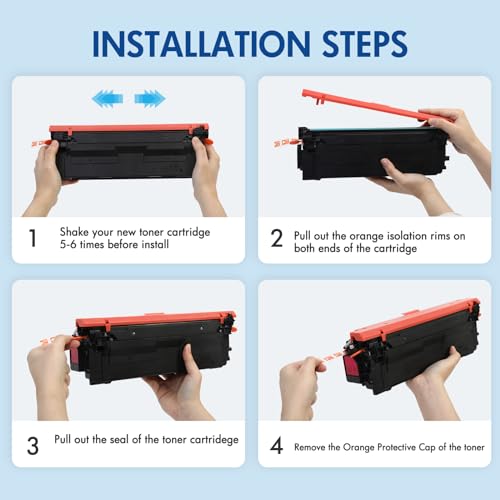 INSTALLATION STEPS

1 Shake your new toner cartridge 5-6 times before install

2 Pull out the orange isolation rims on both ends of the cartridge

3 Pull out the seal of the toner cartridege

4 Remove the Orange Protective Cap of the toner