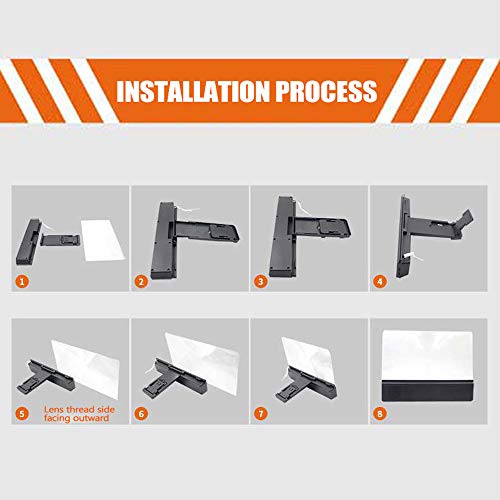 INSTALLATION PROCESS

1

2

3

4

5 Lens thread side facing outward

6

7

8