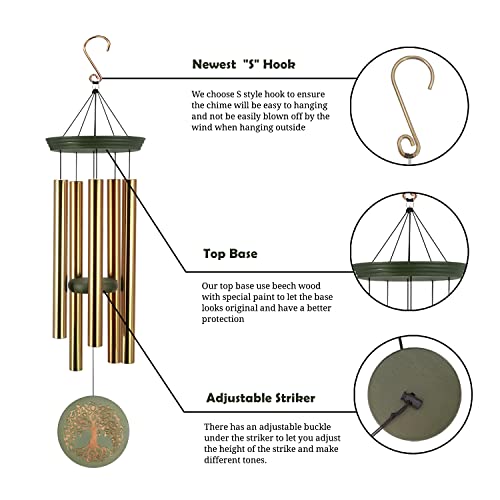 Newest "S" Hook

We choose S style hook to ensure the chime will be easy to hanging and not be easily blown off by the wind when hanging outside

Top Base

Our top base use beech wood with special paint to let the base looks original and have a better protection

Adjustable Striker

There has an adjustable buckle under the striker to let you adjust the height of the strike and make different tones.