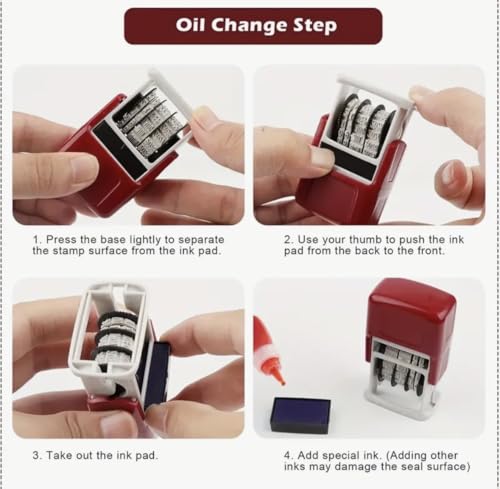 Oil Change Step

1. Press the base lightly to separate the stamp surface from the ink pad.

2. Use your thumb to push the ink pad from the back to the front.

3. Take out the ink pad.

4. Add special ink. (Adding other inks may damage the seal surface)