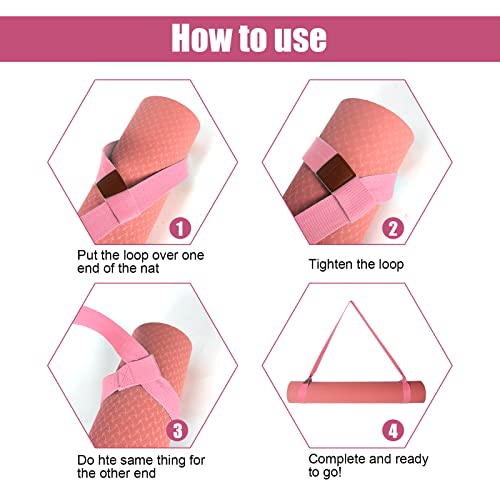 How to use

1

Put the loop over one end of the nat

2

Tighten the loop

3

Do hte same thing for the other end

4

Complete and ready to go!