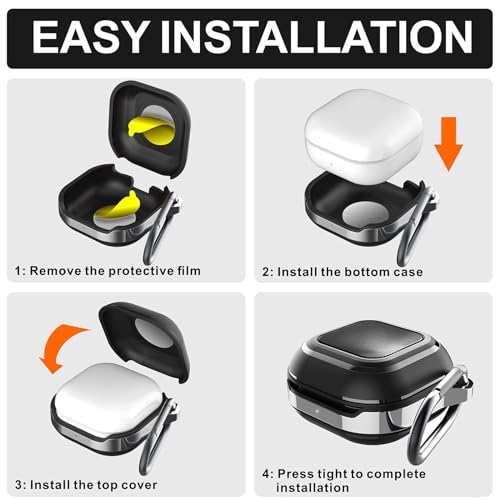 EASY INSTALLATION

1: Remove the protective film

2: Install the bottom case

3: Install the top cover

4: Press tight to complete installation