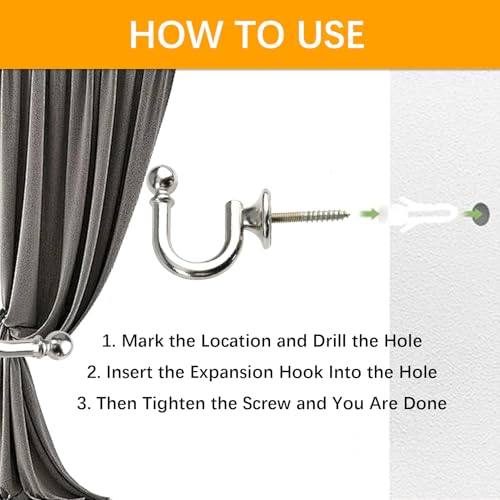 HOW TO USE

1. Mark the Location and Drill the Hole
2. Insert the Expansion Hook Into the Hole
3. Then Tighten the Screw and You Are Done