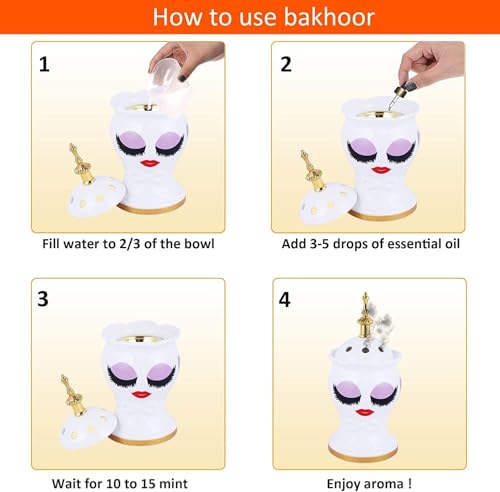 How to use bakhoor

1

Fill water to 2/3 of the bowl

2

Add 3-5 drops of essential oil

3

Wait for 10 to 15 mint

4

Enjoy aroma !