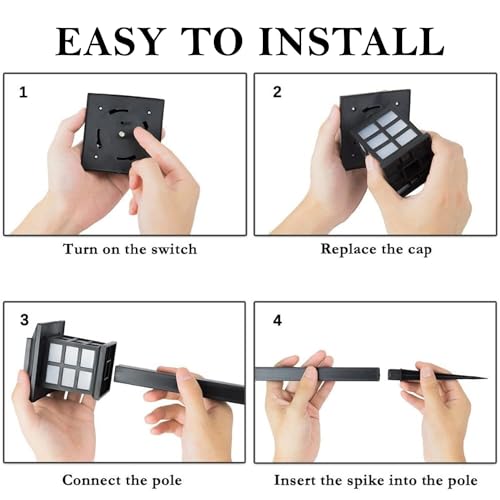 EASY TO INSTALL

1

Turn on the switch

2

Replace the cap

3

Connect the pole

4

Insert the spike into the pole