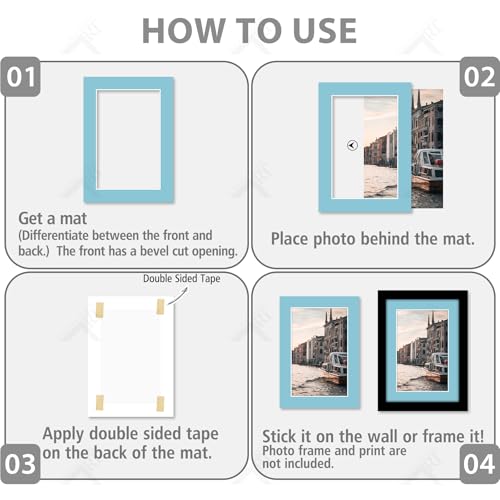 HOW TO USE

01

Get a mat
(Differentiate between the front and back.) The front has a bevel cut opening.

02

Place photo behind the mat.

Double Sided Tape

Apply double sided tape on the back of the mat.

03

Stick it on the wall or frame it!
Photo frame and print are not included.

04