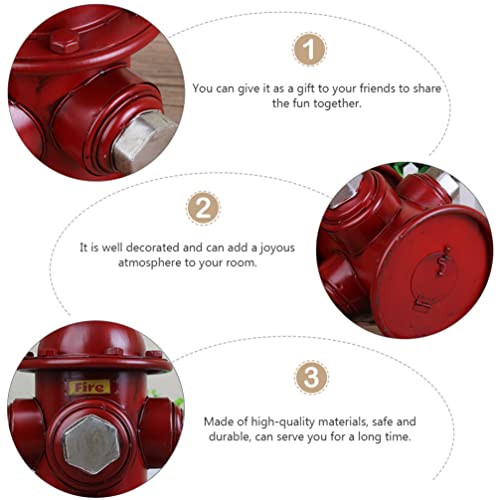 1

You can give it as a gift to your friends to share the fun together.

2

It is well decorated and can add a joyous atmosphere to your room.

Fire

3

Made of high-quality materials, safe and durable, can serve you for a long time.