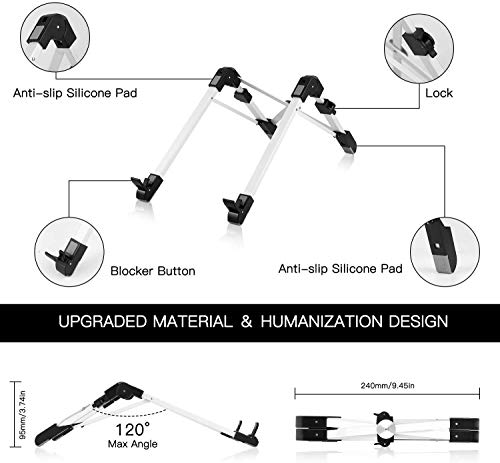 Anti-slip Silicone Pad

Lock

Blocker Button

Anti-slip Silicone Pad

UPGRADED MATERIAL & HUMANIZATION DESIGN

95mm/3.74in

120°
Max Angle

240mm/9.45in