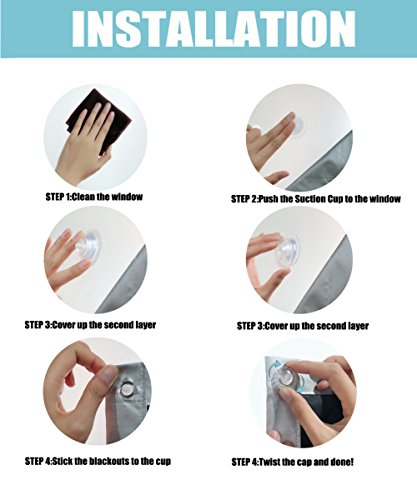 INSTALLATION

STEP 1:Clean the window

STEP 2:Push the Suction Cup to the window

STEP 3:Cover up the second layer

STEP 3:Cover up the second layer

STEP 4:Stick the blackouts to the cup

STEP 4:Twist the cap and done!